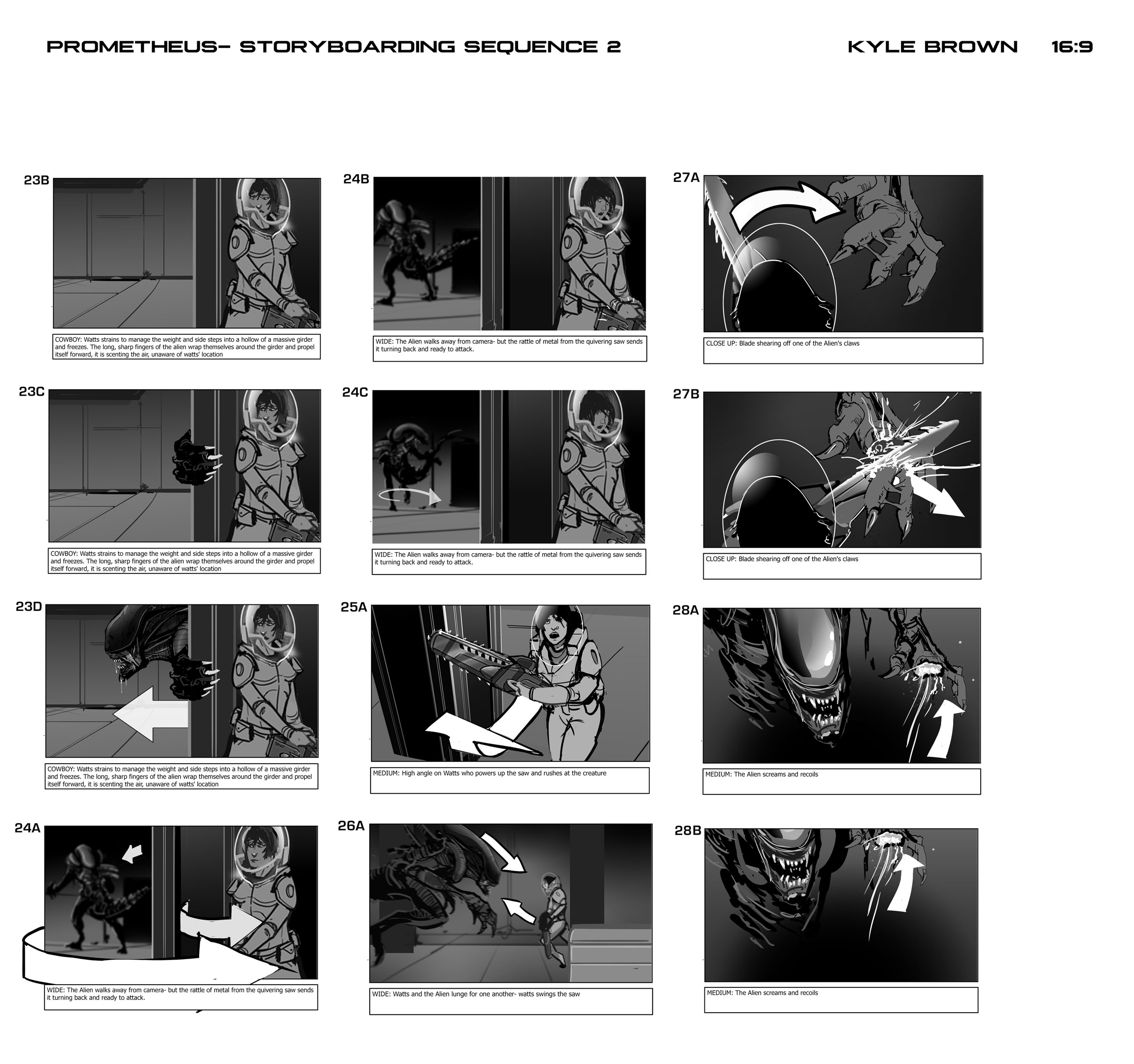 PROMETHEUS- STORYBOARDING SEQUENCE 2

KYLE BROWN 16:9

23B

COWBOY: Watts strains to manage the weight and side steps into a hollow of a massive girder and freezes. The long, sharp fingers of the alien wrap themselves around the girder and propel itself forward, it is scenting the air, unaware of watts' location

23C

COWBOY: Watts strains to manage the weight and side steps into a hollow of a massive girder and freezes. The long, sharp fingers of the alien wrap themselves around the girder and propel itself forward, it is scenting the air, unaware of watts' location

23D

COWBOY: Watts strains to manage the weight and side steps into a hollow of a massive girder and freezes. The long, sharp fingers of the alien wrap themselves around the girder and propel itself forward, it is scenting the air, unaware of watts' location

24A

WIDE: The Alien walks away from camera- but the rattle of metal from the quivering saw sends it turning back and ready to attack.

24B

WIDE: The Alien walks away from camera- but the rattle of metal from the quivering saw sends it turning back and ready to attack.

24C

WIDE: The Alien walks away from camera- but the rattle of metal from the quivering saw sends it turning back and ready to attack.

25A

MEDIUM: High angle on Watts who powers up the saw and rushes at the creature

26A

WIDE: Watts and the Alien lunge for one another- watts swings the saw

27A

CLOSE UP: Blade shearing off one of the Alien's claws

27B

CLOSE UP: Blade shearing off one of the Alien's claws

28A

MEDIUM: The Alien screams and recoils

28B

MEDIUM: The Alien screams and recoils