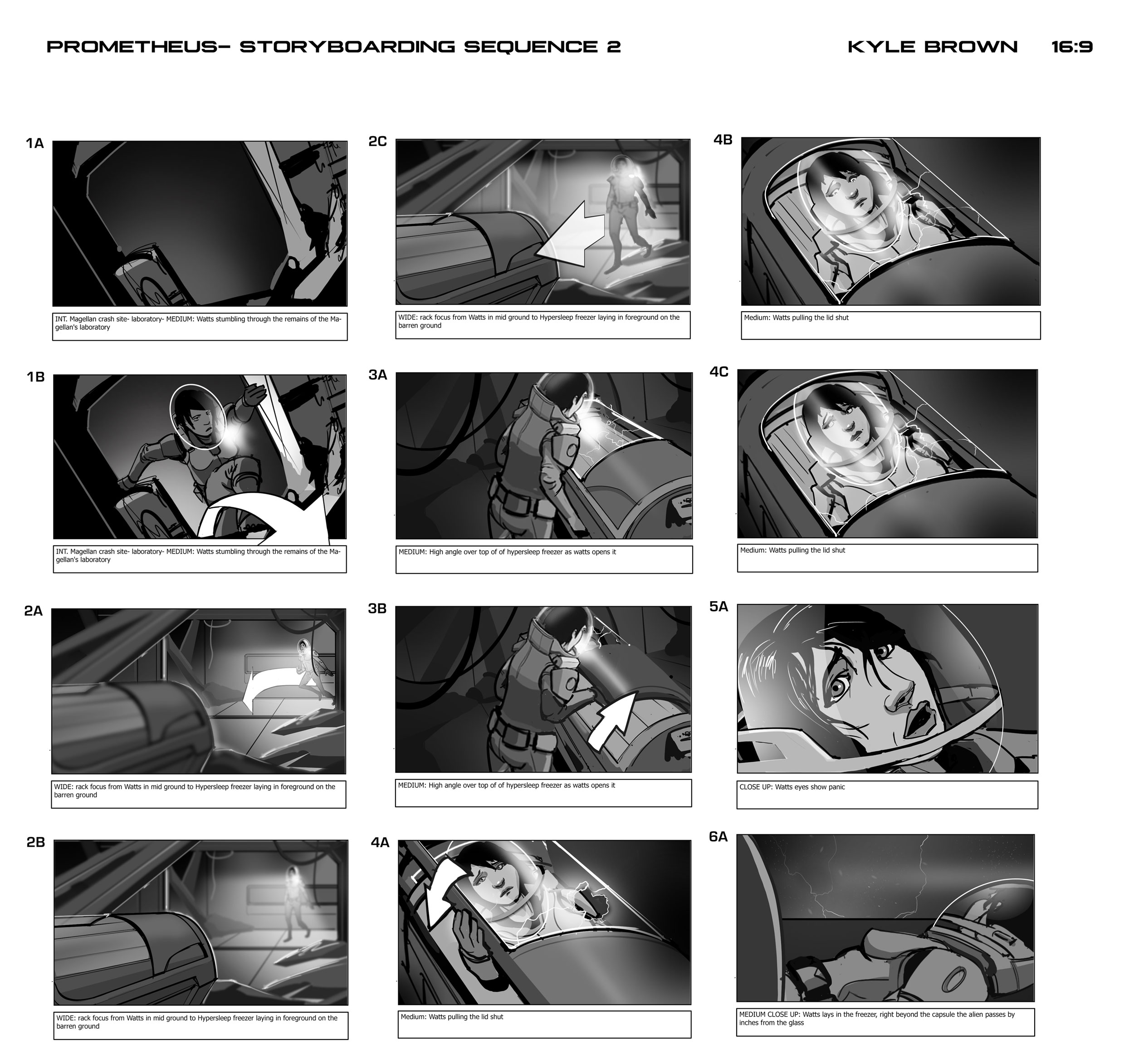 PROMETHEUS- STORYBOARDING SEQUENCE 2

KYLE BROWN 16:9

1A

INT. Magellan crash site- laboratory- MEDIUM: Watts stumbling through the remains of the Magellan's laboratory

1B

INT. Magellan crash site- laboratory- MEDIUM: Watts stumbling through the remains of the Magellan's laboratory

2A

WIDE: rack focus from Watts in mid ground to Hypersleep freezer laying in foreground on the barren ground

2B

WIDE: rack focus from Watts in mid ground to Hypersleep freezer laying in foreground on the barren ground

2C

WIDE: rack focus from Watts in mid ground to Hypersleep freezer laying in foreground on the barren ground

3A

MEDIUM: High angle over top of of hypersleep freezer as watts opens it

3B

MEDIUM: High angle over top of of hypersleep freezer as watts opens it

4A

Medium: Watts pulling the lid shut

4B

Medium: Watts pulling the lid shut

4C

Medium: Watts pulling the lid shut

5A

CLOSE UP: Watts eyes show panic

6A

MEDIUM CLOSE UP: Watts lays in the freezer, right beyond the capsule the alien passes by inches from the glass